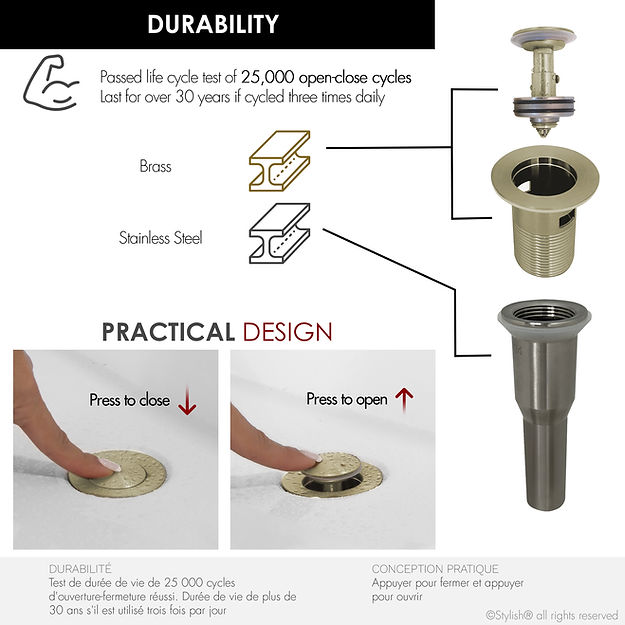 DURABILITY

Passed life cycle test of 25,000 open-close cycles
Last for over 30 years if cycled three times daily

Brass

Stainless Steel

PRACTICAL DESIGN

Press to close

Press to open

DURABILITÉ
Test de durée de vie de 25 000 cycles d'ouverture-fermeture réussi. Durée de vie de plus de 30 ans s'il est utilisé trois fois par jour

CONCEPTION PRATIQUE
Appuyer pour fermer et appuyer pour ouvrir

©Stylish® all rights reserved