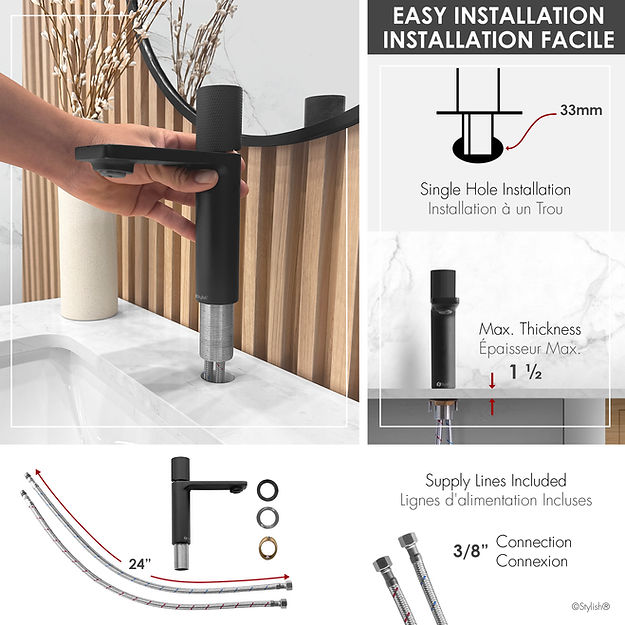 EASY INSTALLATION
INSTALLATION FACILE

33mm

Single Hole Installation
Installation à un Trou

Max. Thickness
Épaisseur Max.
1 ½

24"

Supply Lines Included
Lignes d'alimentation Incluses

3/8" Connection
Connexion

©Stylish®