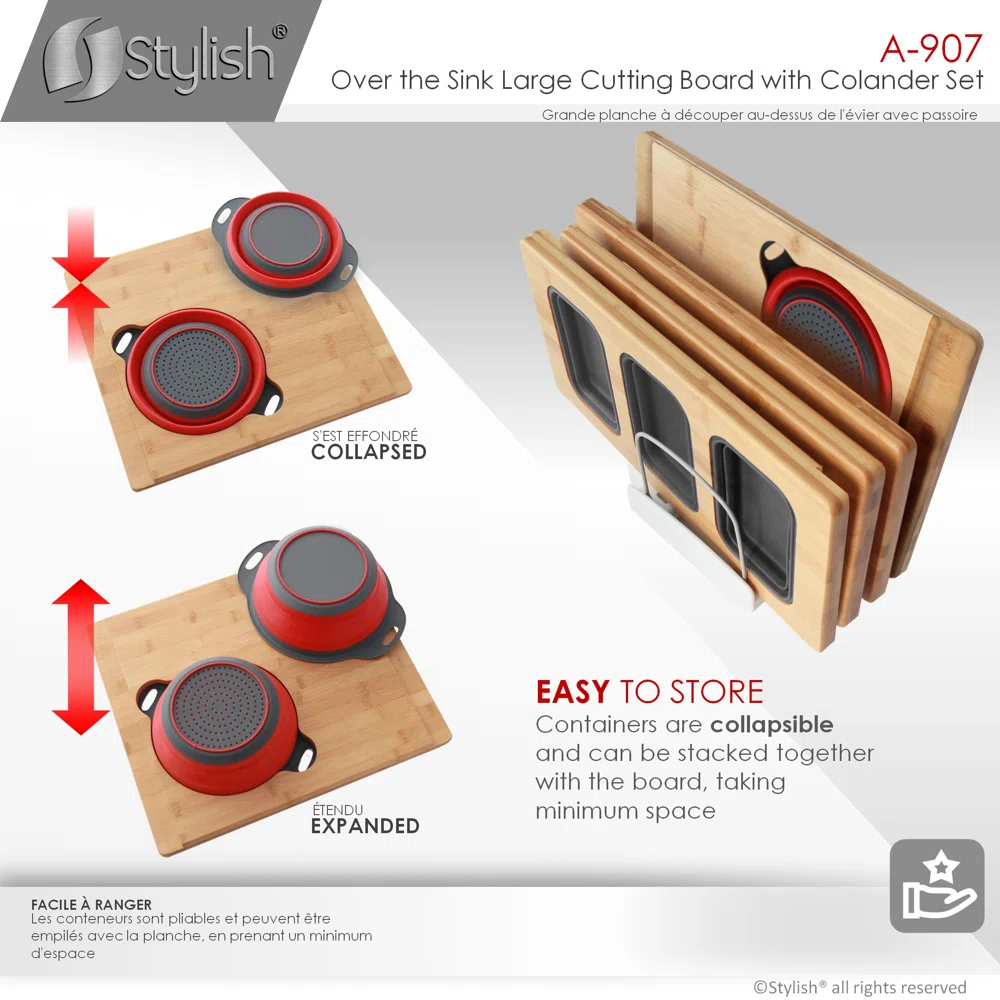 Stylish®

A-907
Over the Sink Large Cutting Board with Colander Set
Grande planche à découper au-dessus de l'évier avec passoire

S'EST EFFONDRÉ
COLLAPSED

ÉTENDU
EXPANDED

EASY TO STORE
Containers are collapsible and can be stacked together with the board, taking minimum space

FACILE À RANGER
Les conteneurs sont pliables et peuvent être empilés avec la planche, en prenant un minimum d'espace

©Stylish® all rights reserved