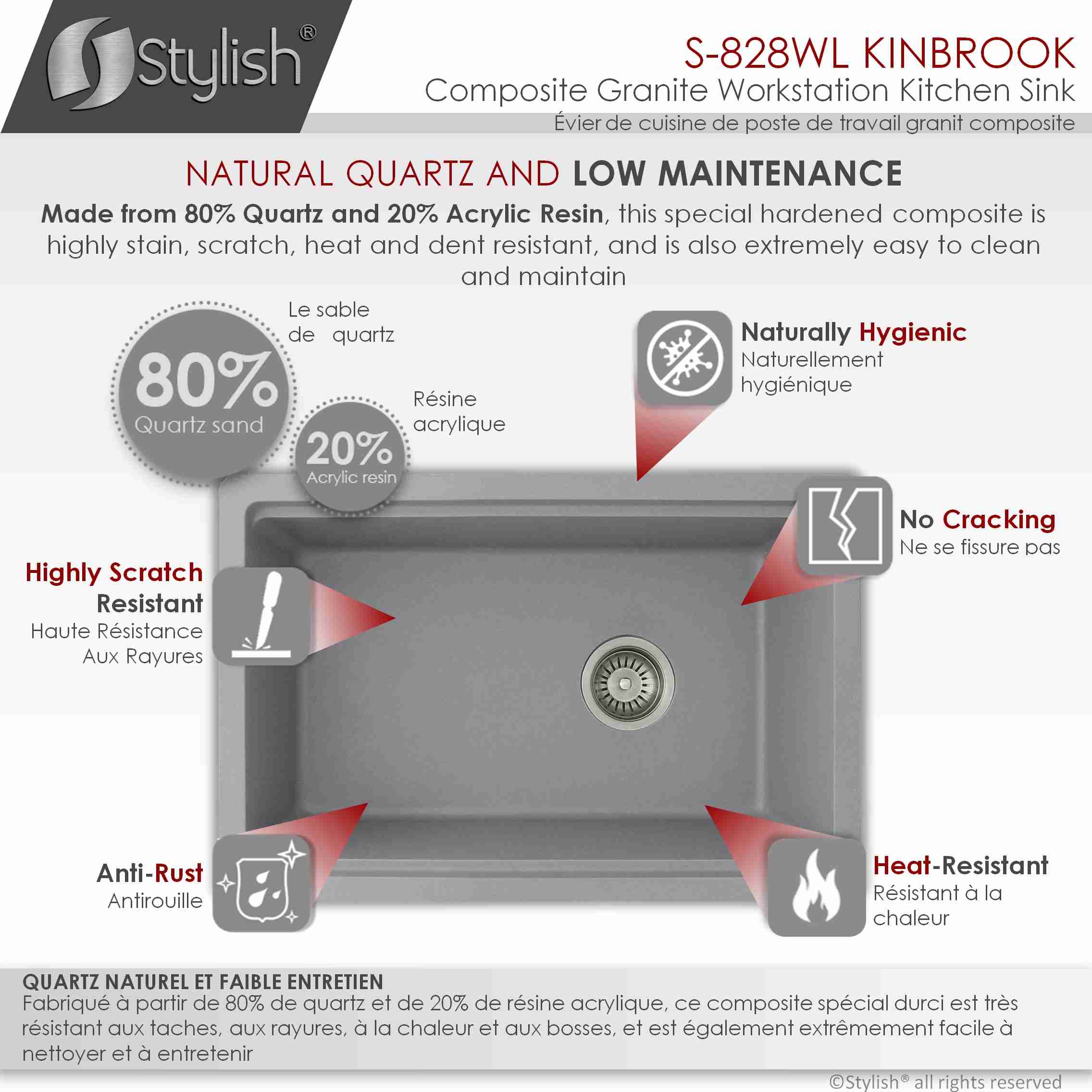 Stylish®

S-828WL KINBROOK
Composite Granite Workstation Kitchen Sink
Évier de cuisine de poste de travail granit composite

NATURAL QUARTZ AND LOW MAINTENANCE
Made from 80% Quartz and 20% Acrylic Resin, this special hardened composite is highly stain, scratch, heat and dent resistant, and is also extremely easy to clean and maintain

80% Quartz sand
Le sable de quartz

20% Acrylic resin
Résine acrylique

Naturally Hygienic
Naturellement hygiénique

No Cracking
Ne se fissure pas

Highly Scratch Resistant
Haute Résistance Aux Rayures

Anti-Rust
Antirouille

Heat-Resistant
Résistant à la chaleur

QUARTZ NATUREL ET FAIBLE ENTRETIEN
Fabriqué à partir de 80% de quartz et de 20% de résine acrylique, ce composite spécial durci est très résistant aux taches, aux rayures, à la chaleur et aux bosses, et est également extrêmement facile à nettoyer et à entretenir

©Stylish® all rights reserved